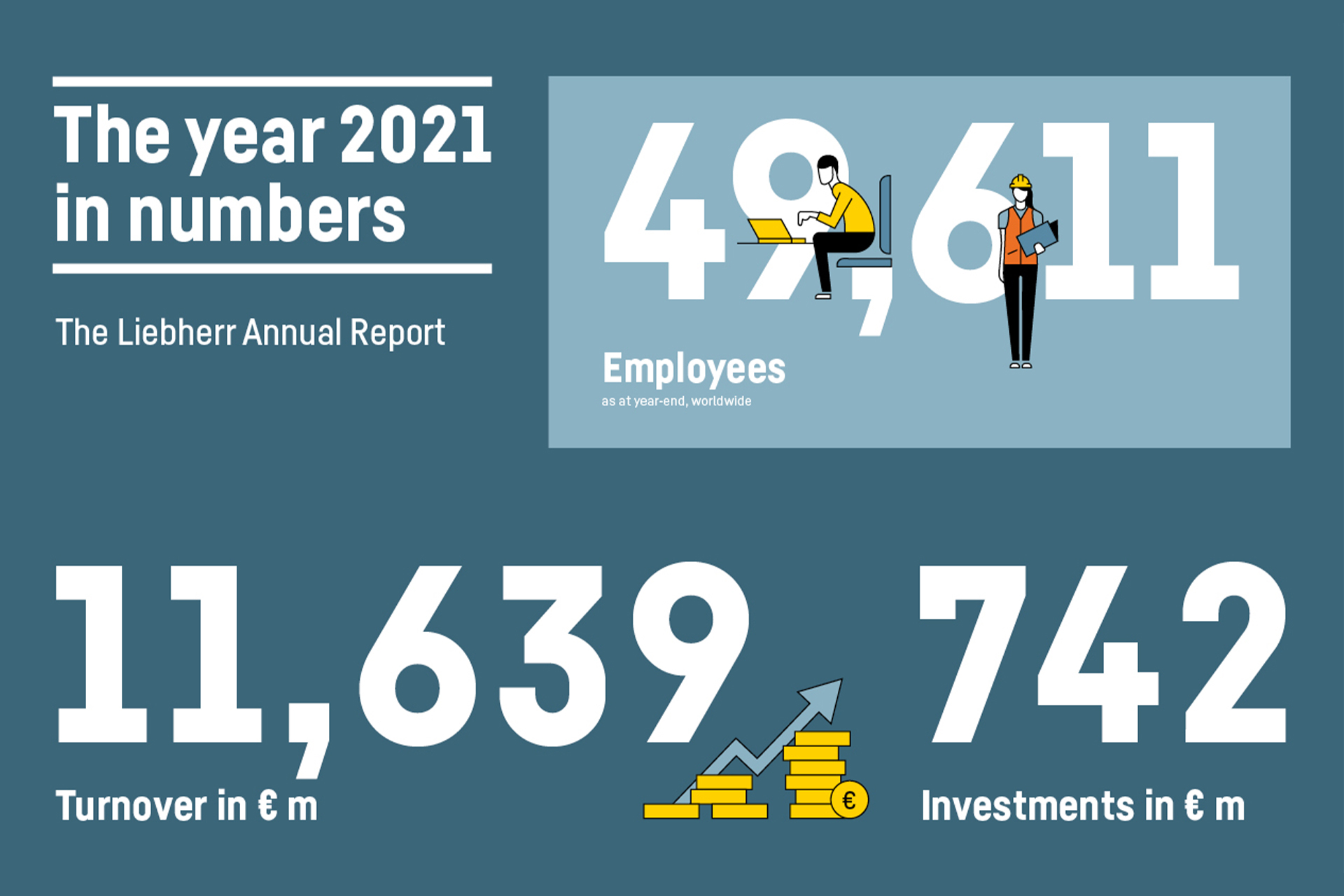 The year 2021 in numbers

The Liebherr Annual Report

49,611

Employees
as at year-end, worldwide

11,639

Turnover in € m

€

742

Investments in € m