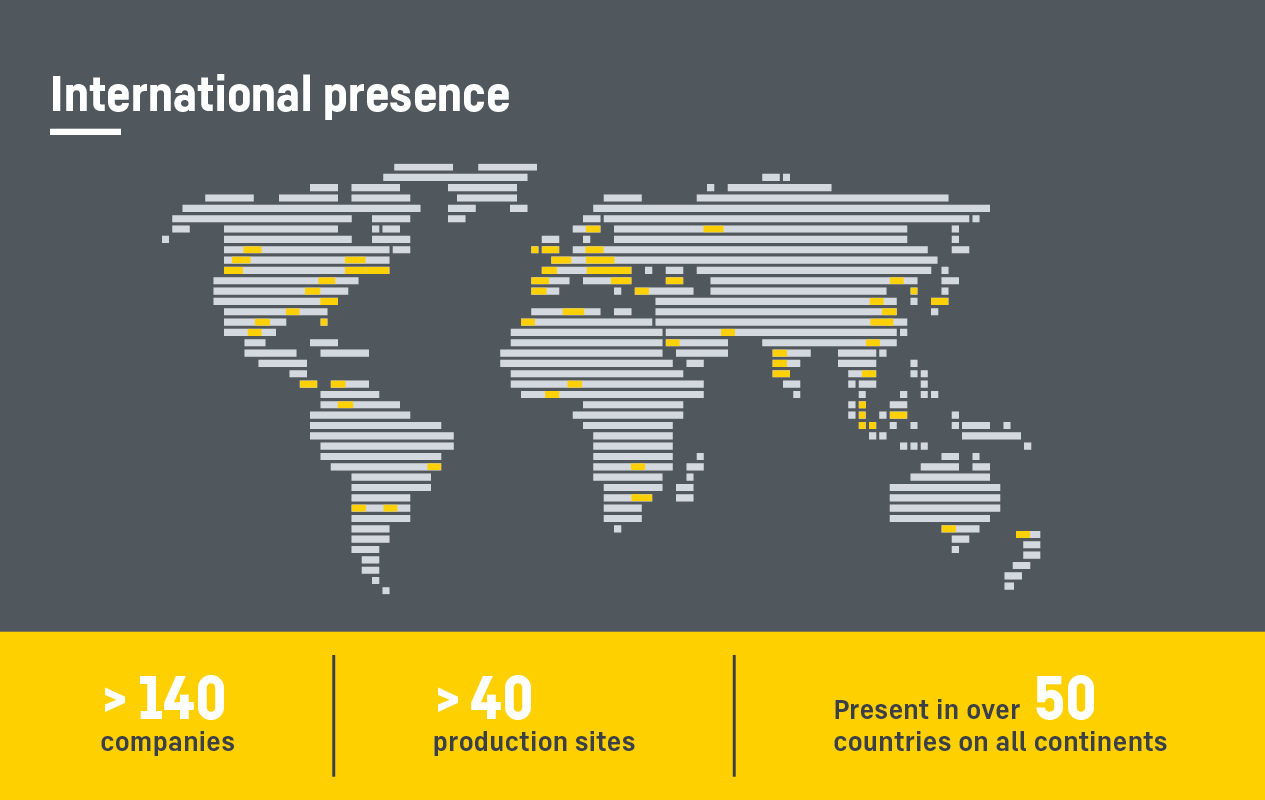 International presence

> 140
companies

> 40
production sites

Present in over 50
countries on all continents