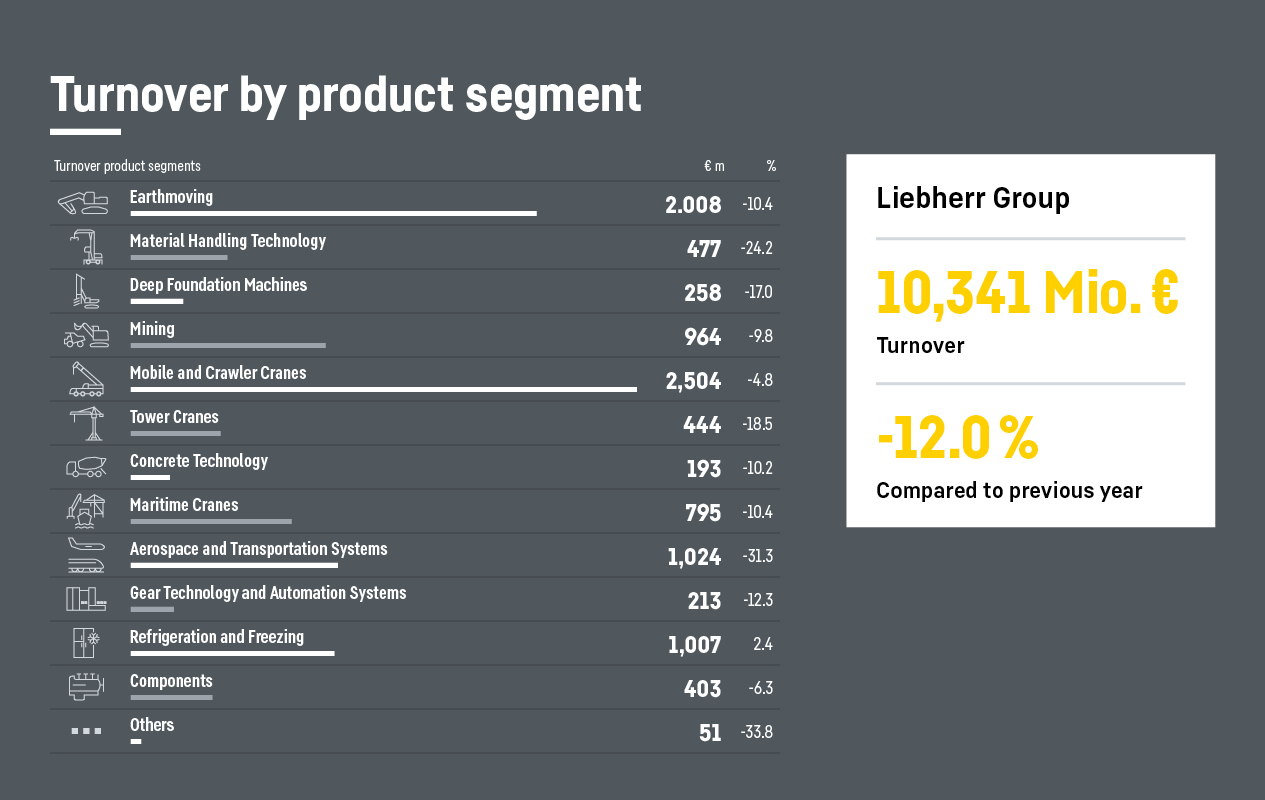 Turnover by product segment

| Turnover product segments | € m | % |
|---|---|---|
| Earthmoving | 2.008 | -10.4 |
| Material Handling Technology | 477 | -24.2 |
| Deep Foundation Machines | 258 | -17.0 |
| Mining | 964 | -9.8 |
| Mobile and Crawler Cranes | 2,504 | -4.8 |
| Tower Cranes | 444 | -18.5 |
| Concrete Technology | 193 | -10.2 |
| Maritime Cranes | 795 | -10.4 |
| Aerospace and Transportation Systems | 1,024 | -31.3 |
| Gear Technology and Automation Systems | 213 | -12.3 |
| Refrigeration and Freezing | 1,007 | 2.4 |
| Components | 403 | -6.3 |
| Others | 51 | -33.8 |

Liebherr Group

10,341 Mio. €

Turnover

-12.0 %

Compared to previous year