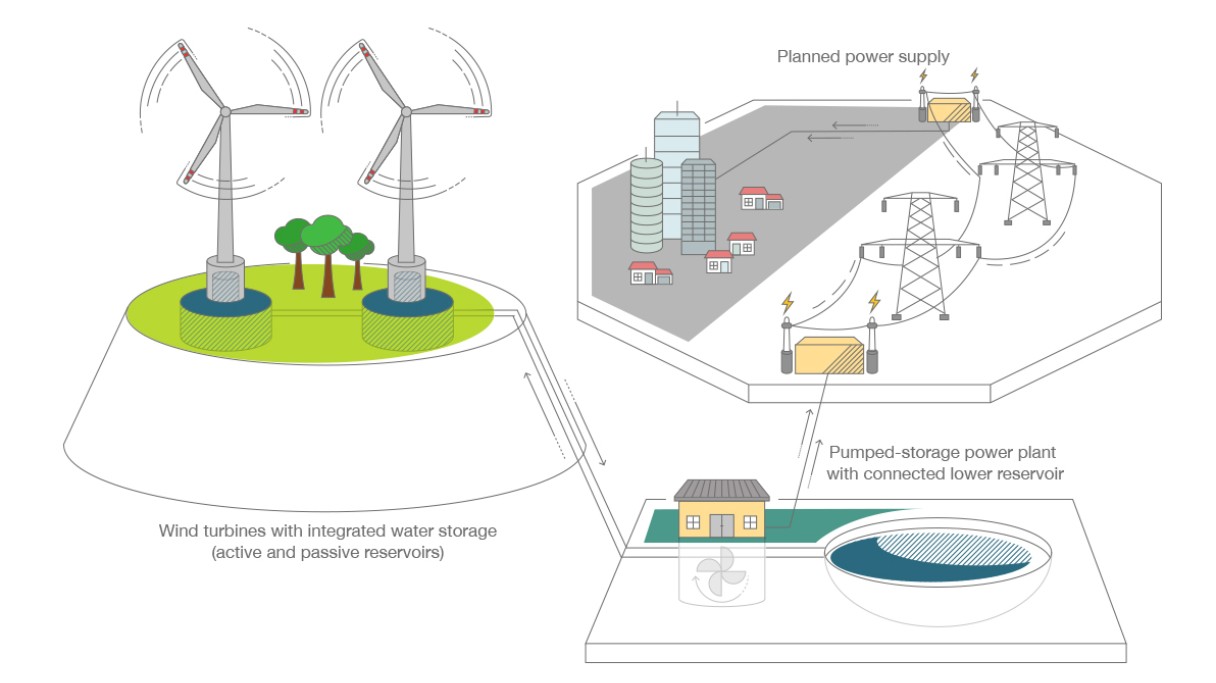 Planned power supply

Pumped-storage power plant with connected lower reservoir

Wind turbines with integrated water storage (active and passive reservoirs)